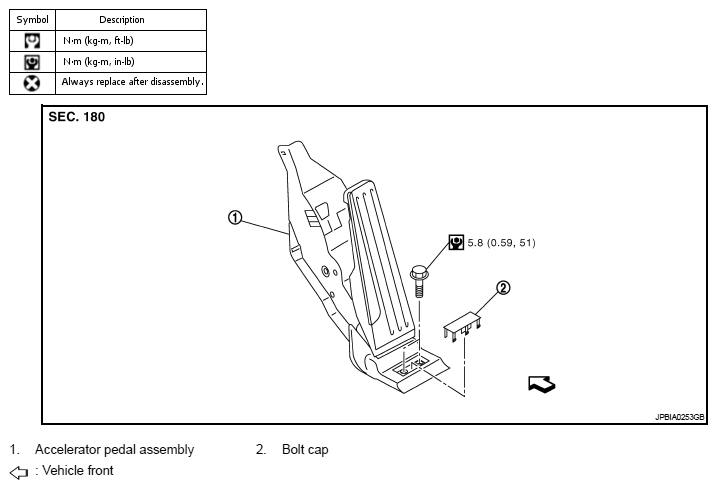 | Symbol | Description |
|---|---|
|  | N·m (kg-m, ft-lb) |
|  | N·m (kg-m, in-lb) |
|  | Always replace after disassembly. |

SEC. 180

1

5.8 (0.59, 51)

2

JPBIA0253GB

1. Accelerator pedal assembly
2. Bolt cap

: Vehicle front