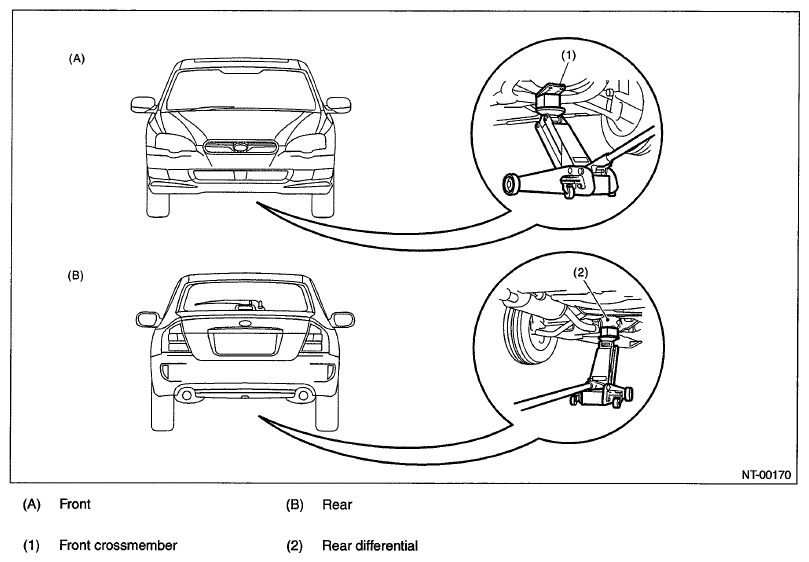 (A)

(1)

(B)

(2)

NT-00170

(A) Front

(B) Rear

(1) Front crossmember

(2) Rear differential