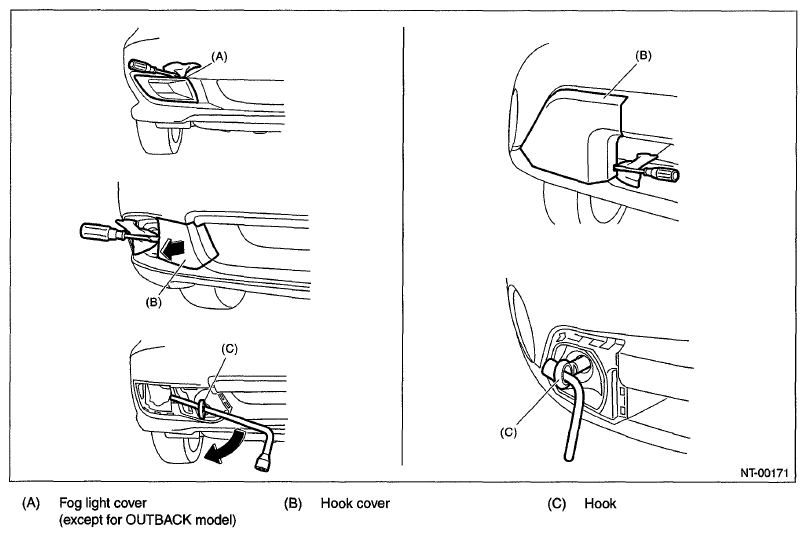 (A)

(B)

(C)

(B)

(C)

NT-00171

(A) Fog light cover (except for OUTBACK model)

(B) Hook cover

(C) Hook