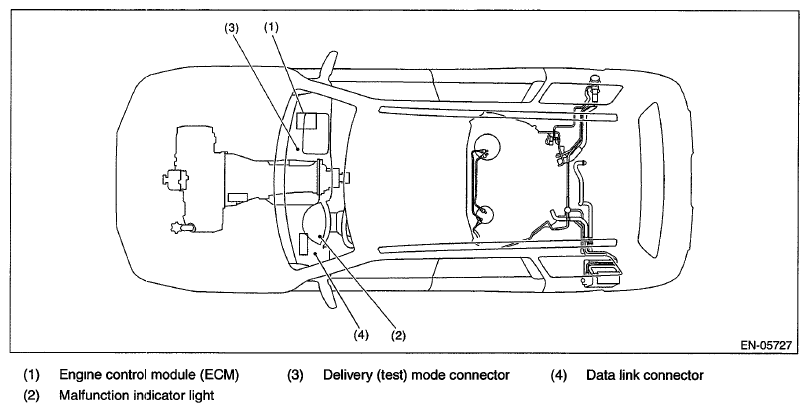 (3) (1)

(4) (2)

EN-05727

(1) Engine control module (ECM)

(2) Malfunction indicator light

(3) Delivery (test) mode connector

(4) Data link connector