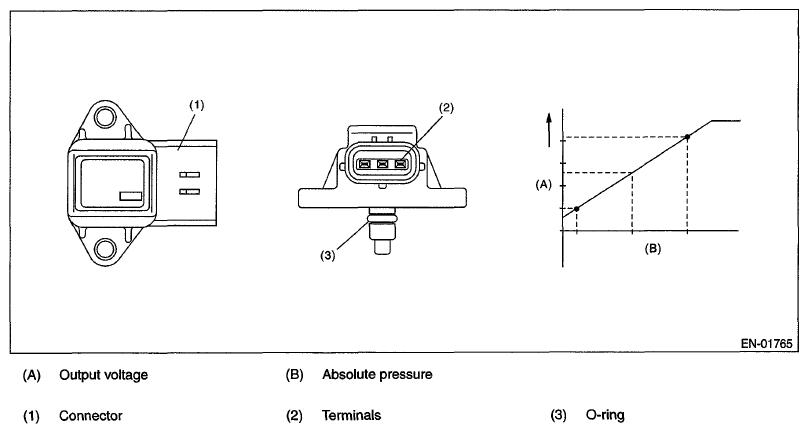 (1)

(2)

(3)

(A)

(B)

EN-01765

(A) Output voltage

(B) Absolute pressure

(1) Connector

(2) Terminals

(3) O-ring