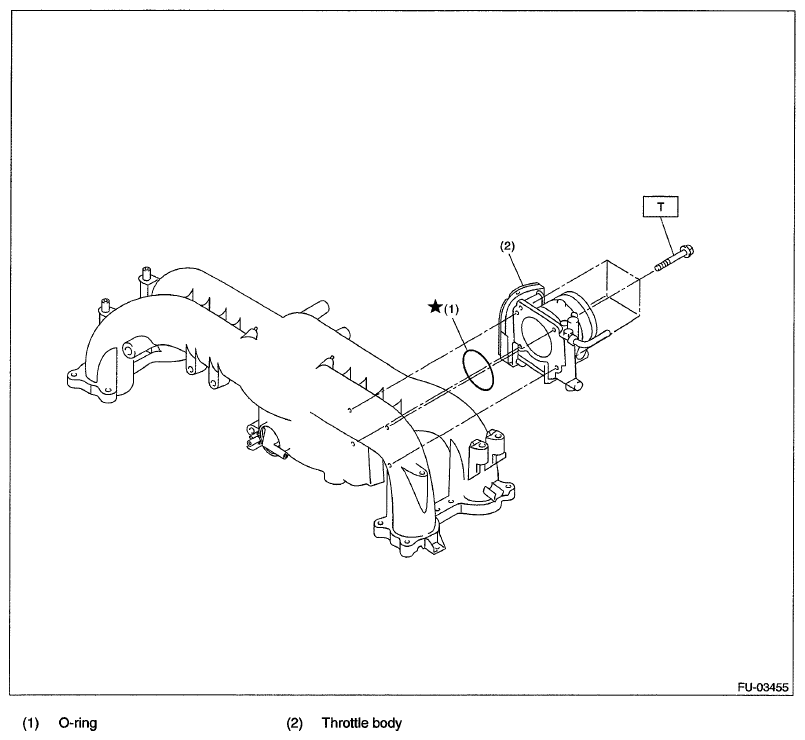 T

(2)

★(1)

FU-03455

(1) O-ring

(2) Throttle body