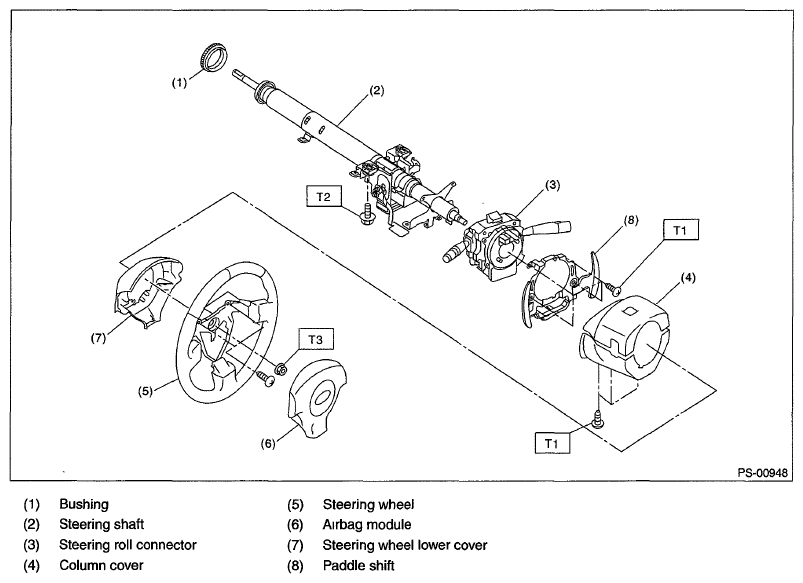 (1)
(2)
T2
(3)
(8)
T1
(4)
(7)
T3
(5)
(6)
T1
PS-00948

(1) Bushing
(2) Steering shaft
(3) Steering roll connector
(4) Column cover

(5) Steering wheel
(6) Airbag module
(7) Steering wheel lower cover
(8) Paddle shift