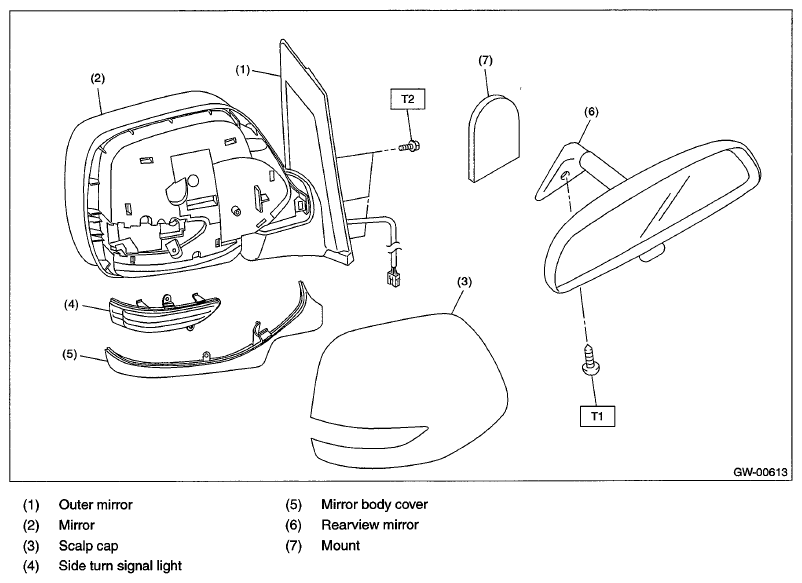 (2)
(1)
(7)
T2
(6)
(4)
(5)
(3)
T1
GW-00613

(1) Outer mirror
(2) Mirror
(3) Scalp cap
(4) Side turn signal light
(5) Mirror body cover
(6) Rearview mirror
(7) Mount