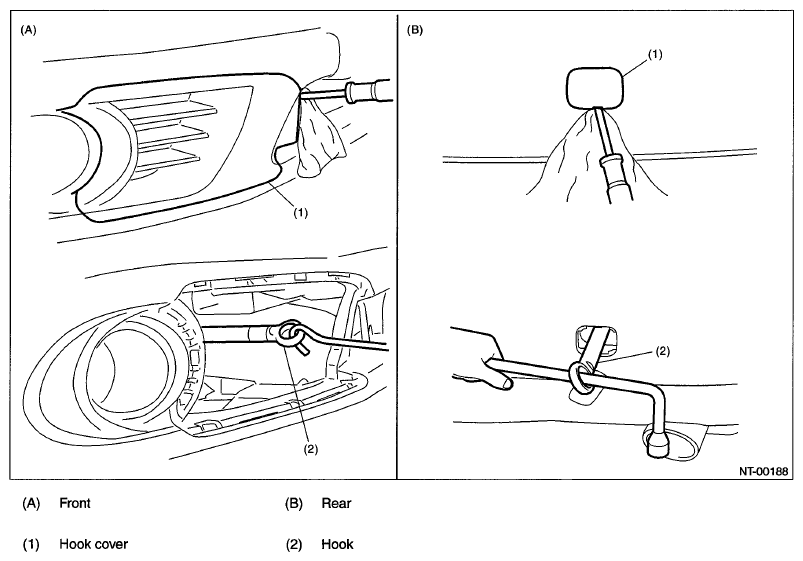 (A)

(1)

(2)

(B)

(1)

(2)

NT-00188

(A) Front

(B) Rear

(1) Hook cover

(2) Hook