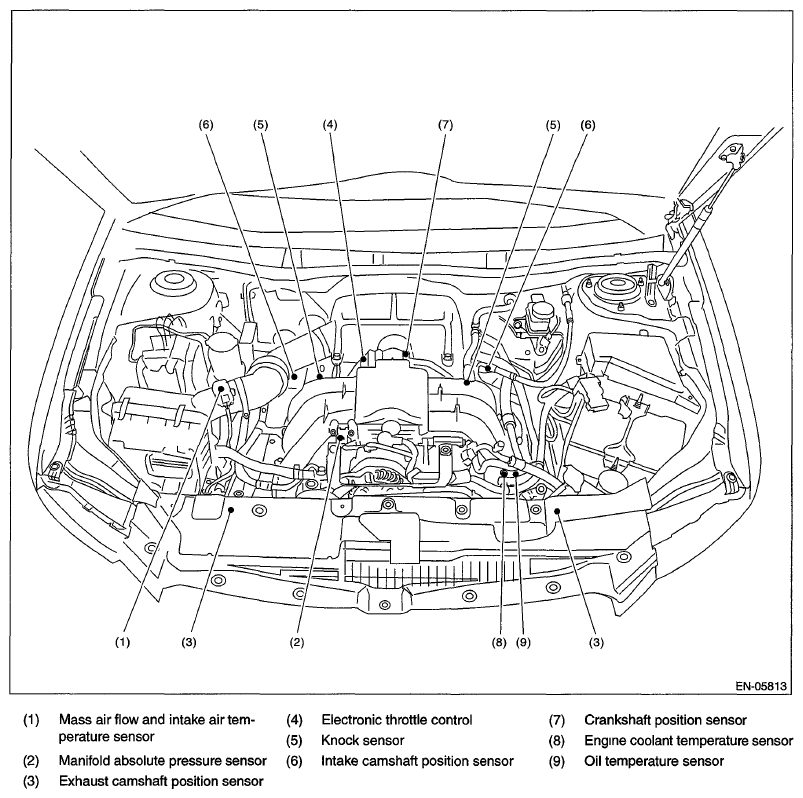 (6) (5) (4) (7) (5) (6)

(1) (3) (2) (8) (9) (3)

EN-05813

(1) Mass air flow and intake air temperature sensor
(2) Manifold absolute pressure sensor
(3) Exhaust camshaft position sensor

(4) Electronic throttle control
(5) Knock sensor
(6) Intake camshaft position sensor

(7) Crankshaft position sensor
(8) Engine coolant temperature sensor
(9) Oil temperature sensor