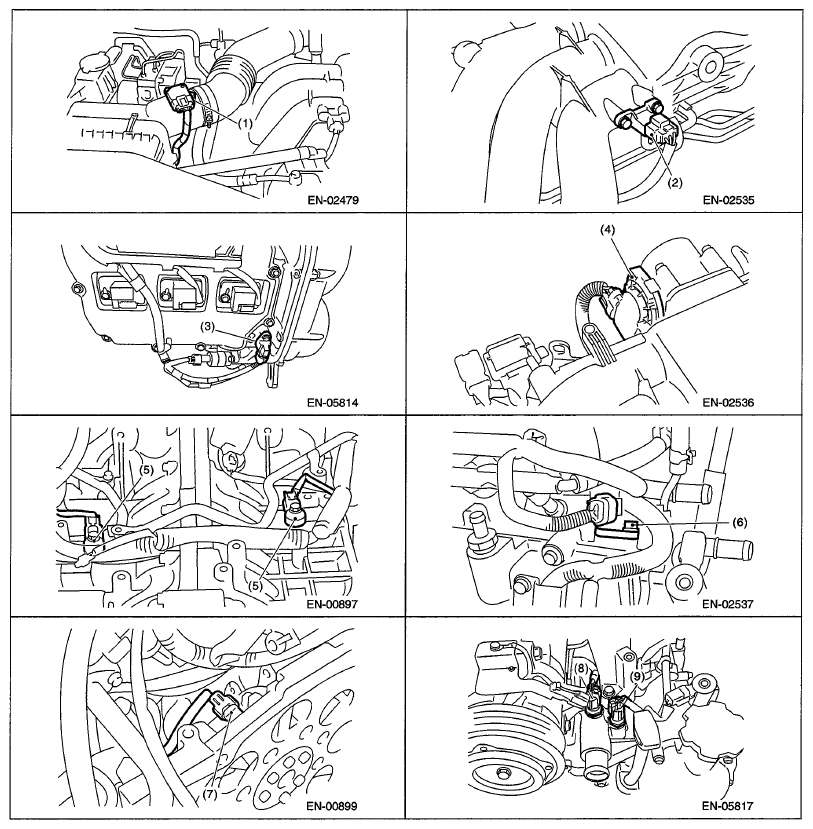 (1)

EN-02479

(2)

EN-02535

(3)

EN-05814

(4)

EN-02536

(5)

(5)

EN-00897

(6)

EN-02537

(7)

EN-00899

(8)

(9)

EN-05817