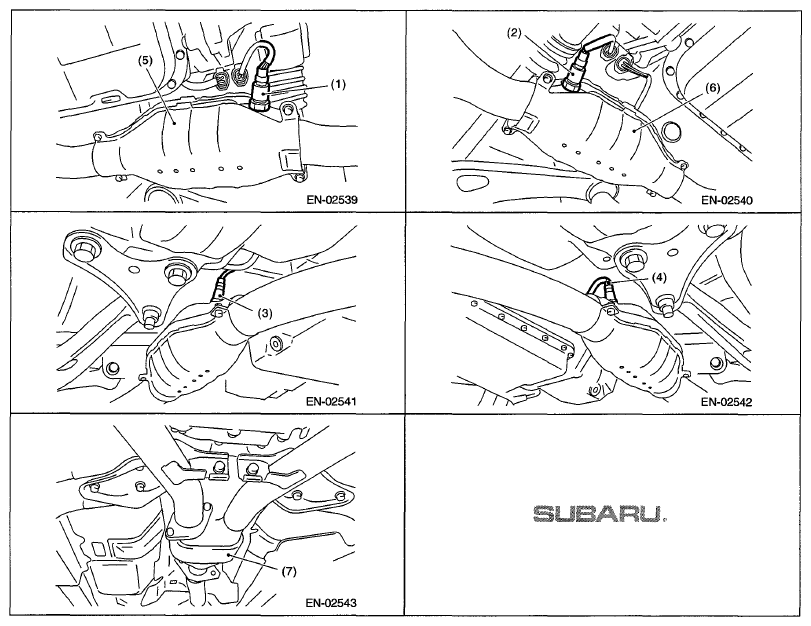 (5)
(1)
EN-02539

(2)
(6)
EN-02540

(3)
EN-02541

(4)
EN-02542

(7)
EN-02543

SUBARU.