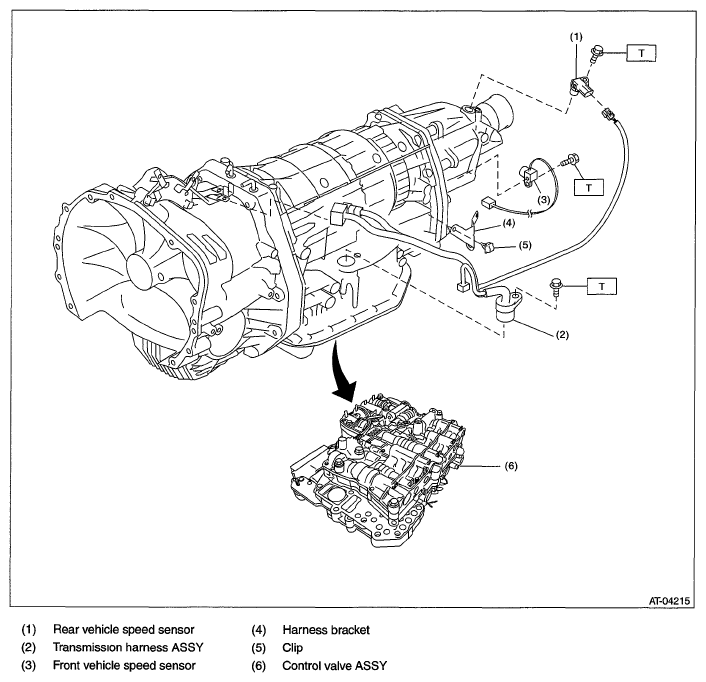 (1)

T

T

(3)

(4)

(5)

T

(2)

(6)

AT-04215

(1) Rear vehicle speed sensor
(2) Transmission harness ASSY
(3) Front vehicle speed sensor

(4) Harness bracket
(5) Clip
(6) Control valve ASSY