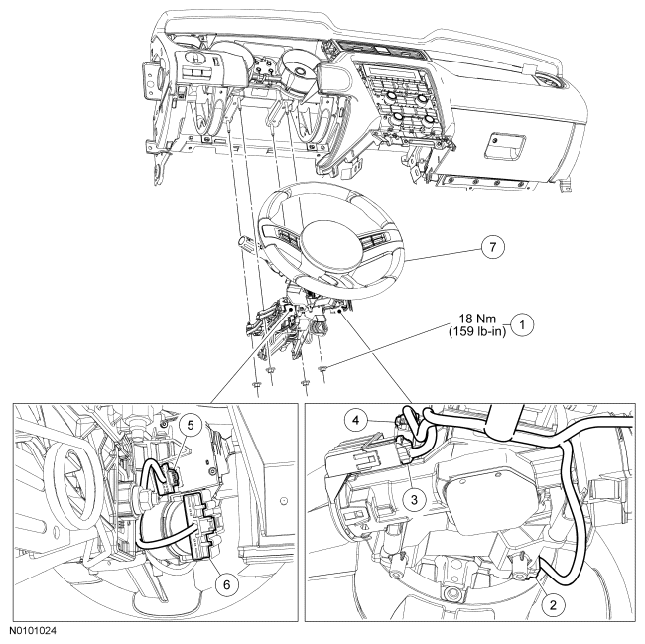 7

18 Nm
(159 lb-in)
1

5

6

4

3

2

N0101024