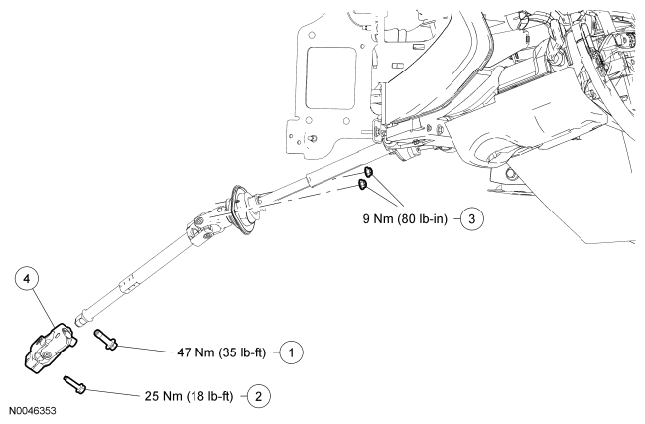 9 Nm (80 lb-in) 3

4

47 Nm (35 lb-ft) 1

25 Nm (18 lb-ft) 2

N0046353