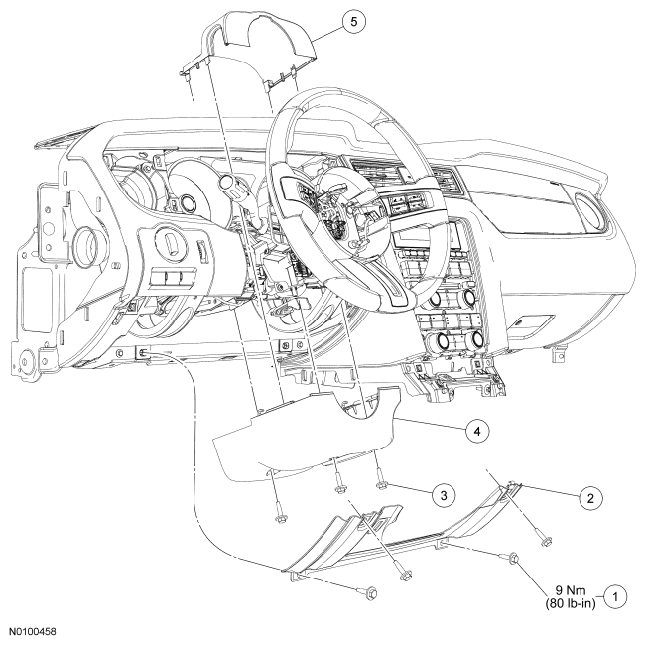 5

4

3

2

9 Nm
(80 lb-in)
1

N0100458