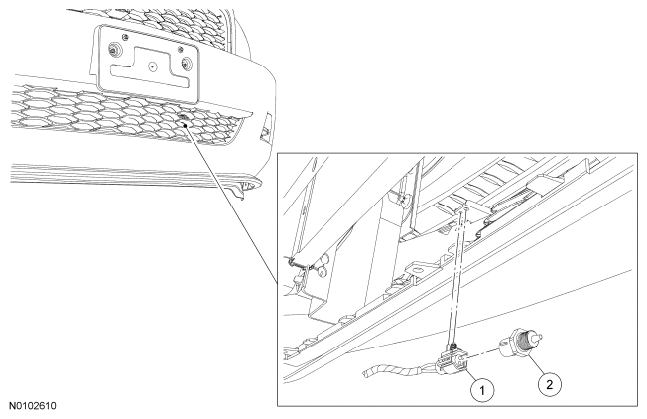 1
2
N0102610