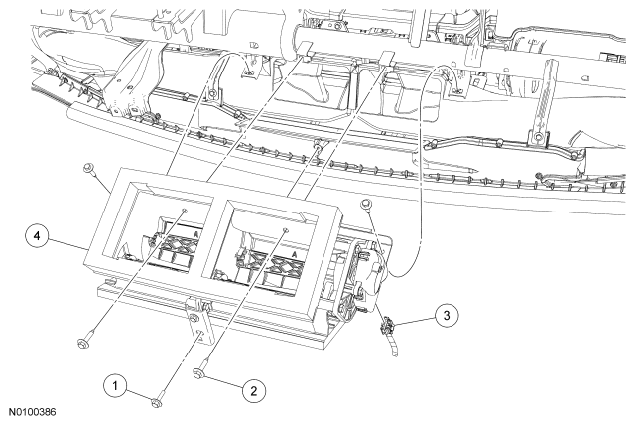 4
A
A
3
1
2
N0100386