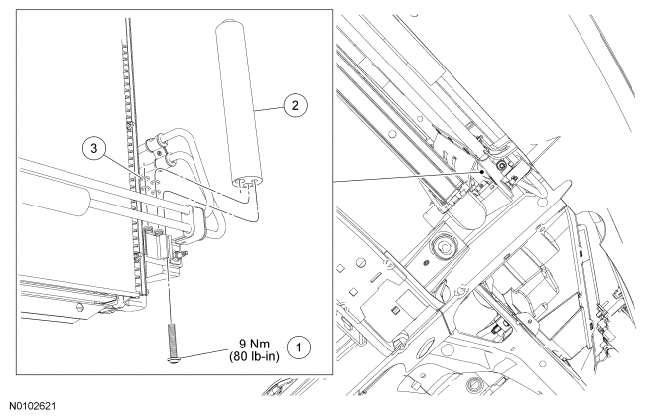 2

3

9 Nm
(80 lb-in)

1

N0102621