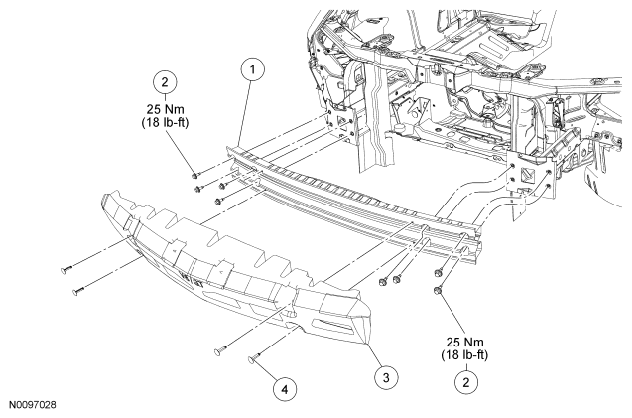 2
25 Nm
(18 lb-ft)

1

25 Nm
(18 lb-ft)
2

3

4

N0097028