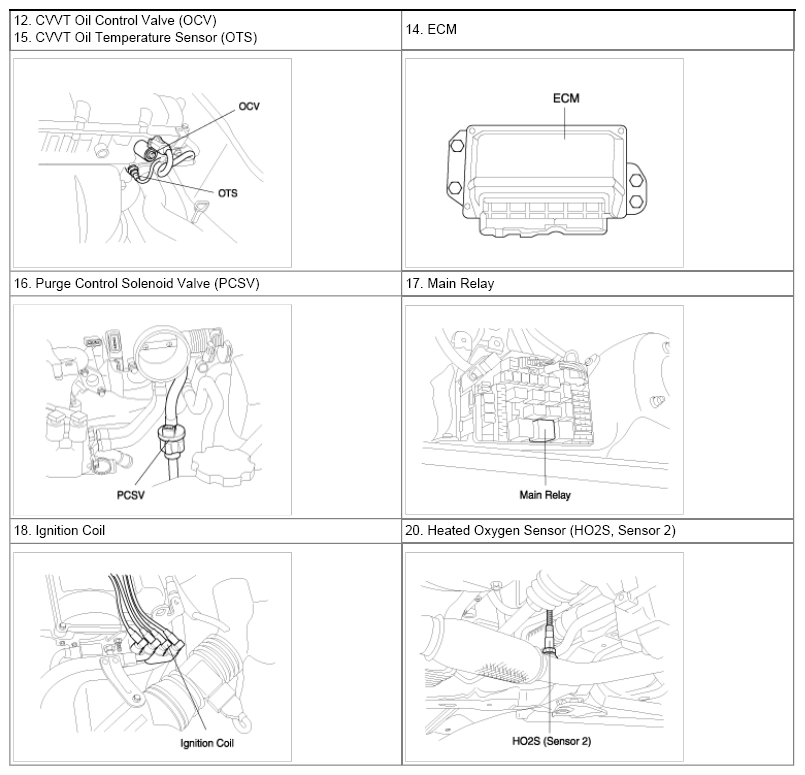 | 12. CVVT Oil Control Valve (OCV) 15. CVVT Oil Temperature Sensor (OTS) | 14. ECM |
|---|---|
| OCV OTS | ECM |
| 16. Purge Control Solenoid Valve (PCSV) | 17. Main Relay |
| PCSV | Main Relay |
| 18. Ignition Coil | 20. Heated Oxygen Sensor (HO2S, Sensor 2) |
| Ignition Coil | HO2S (Sensor 2) |