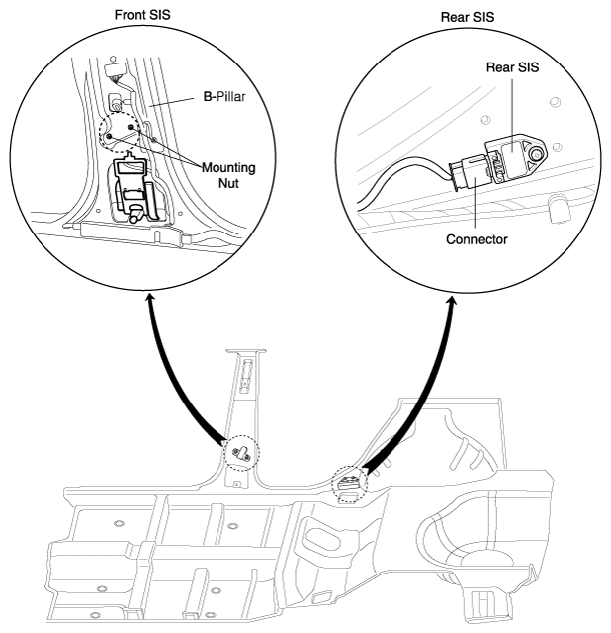 Front SIS

B-Pillar

Mounting Nut

Rear SIS

Rear SIS

Connector