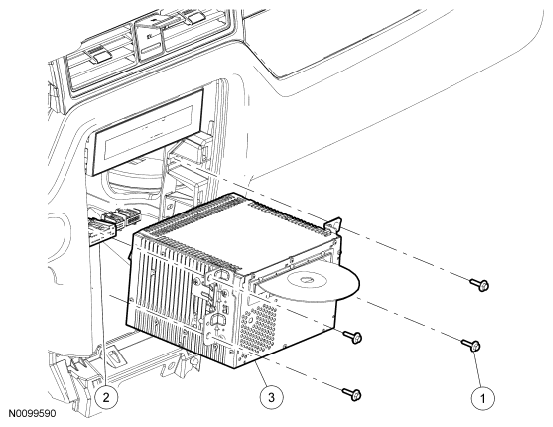 2
3
1
N0099590