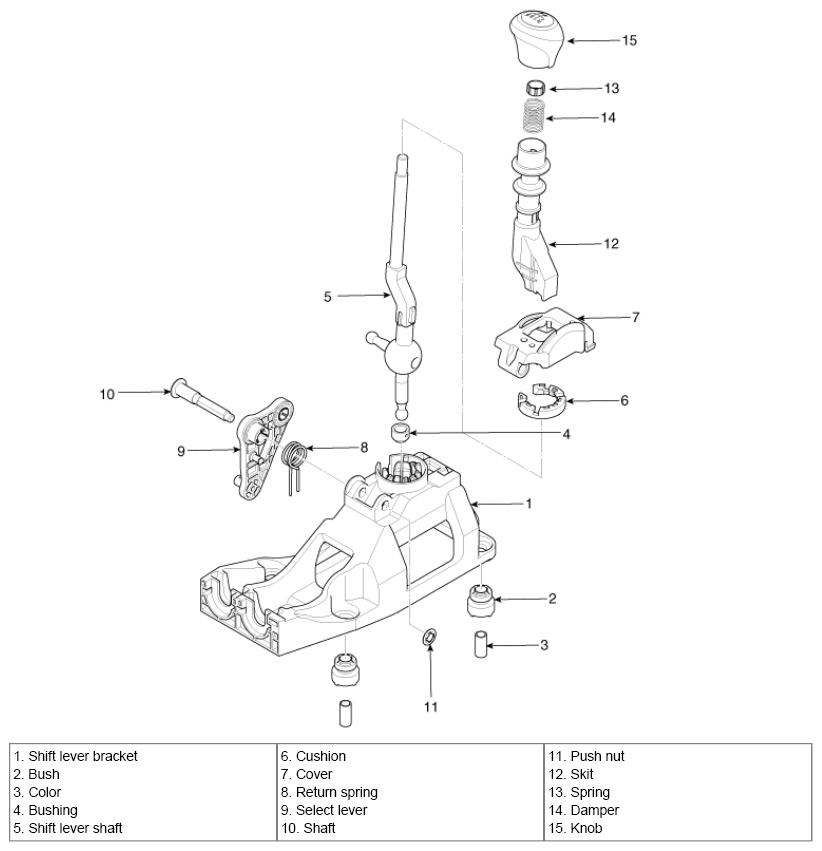 15

13

14

12

5

7

10

6

4

9

8

1

2

3

11

| 1. Shift lever bracket<br>2. Bush<br>3. Color<br>4. Bushing<br>5. Shift lever shaft | 6. Cushion<br>7. Cover<br>8. Return spring<br>9. Select lever<br>10. Shaft | 11. Push nut<br>12. Skit<br>13. Spring<br>14. Damper<br>15. Knob |
|---|---|---|