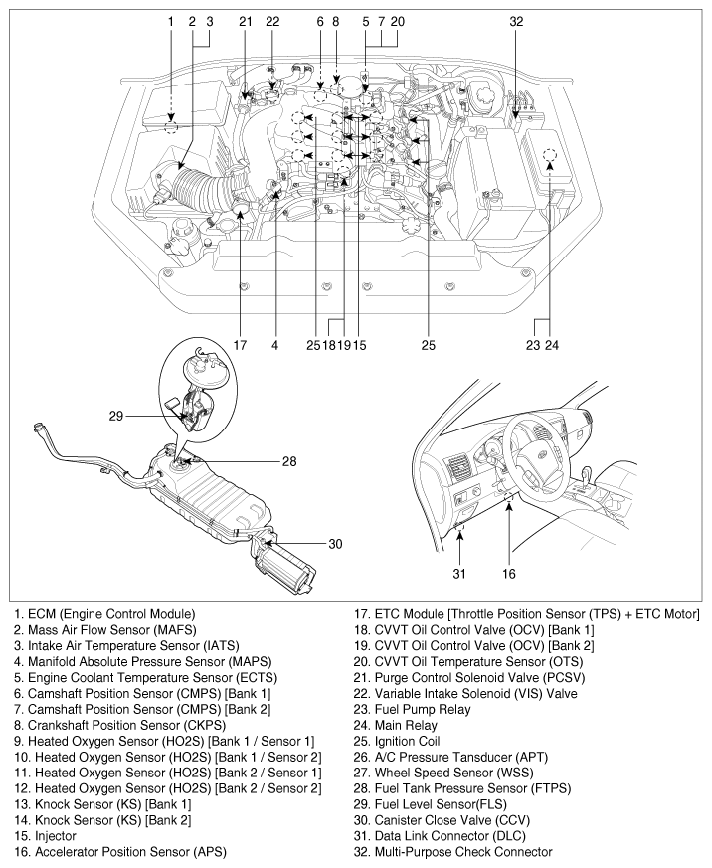 1 2 3 21 22 6 8 5 7 20 32

17 4 25 18 19 15 25 23 24

29

28

30

31 16

1. ECM (Engine Control Module)
2. Mass Air Flow Sensor (MAFS)
3. Intake Air Temperature Sensor (IATS)
4. Manifold Absolute Pressure Sensor (MAPS)
5. Engine Coolant Temperature Sensor (ECTS)
6. Camshaft Position Sensor (CMPS) [Bank 1]
7. Camshaft Position Sensor (CMPS) [Bank 2]
8. Crankshaft Position Sensor (CKPS)
9. Heated Oxygen Sensor (HO2S) [Bank 1 / Sensor 1]
10. Heated Oxygen Sensor (HO2S) [Bank 1 / Sensor 2]
11. Heated Oxygen Sensor (HO2S) [Bank 2 / Sensor 1]
12. Heated Oxygen Sensor (HO2S) [Bank 2 / Sensor 2]
13. Knock Sensor (KS) [Bank 1]
14. Knock Sensor (KS) [Bank 2]
15. Injector
16. Accelerator Position Sensor (APS)

17. ETC Module [Throttle Position Sensor (TPS) + ETC Motor]
18. CVVT Oil Control Valve (OCV) [Bank 1]
19. CVVT Oil Control Valve (OCV) [Bank 2]
20. CVVT Oil Temperature Sensor (OTS)
21. Purge Control Solenoid Valve (PCSV)
22. Variable Intake Solenoid (VIS) Valve
23. Fuel Pump Relay
24. Main Relay
25. Ignition Coil
26. A/C Pressure Tansducer (APT)
27. Wheel Speed Sensor (WSS)
28. Fuel Tank Pressure Sensor (FTPS)
29. Fuel Level Sensor(FLS)
30. Canister Close Valve (CCV)
31. Data Link Connector (DLC)
32. Multi-Purpose Check Connector