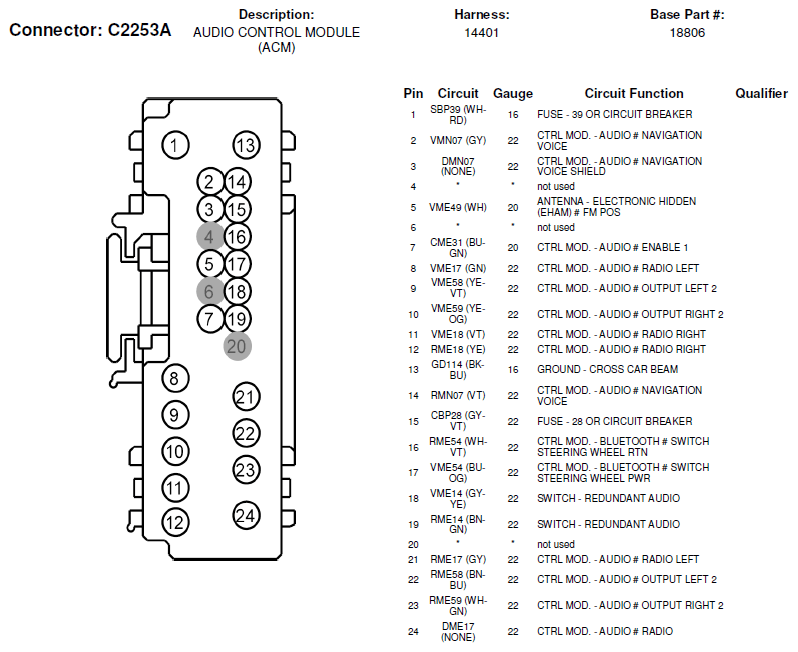 Connector: C2253A

Description: AUDIO CONTROL MODULE (ACM)

Harness: 14401

Base Part #: 18806

1 13 2 14 3 15 4 16 5 17 6 18 7 19 20 8 21 9 22 10 23 11 12 24

| Pin | Circuit | Gauge | Circuit Function | Qualifier |
|---|---|---|---|---|
| 1 | SBP39 (WH-RD) | 16 | FUSE - 39 OR CIRCUIT BREAKER | |
| 2 | VMN07 (GY) | 22 | CTRL MOD. - AUDIO # NAVIGATION VOICE | |
| 3 | DMN07 (NONE) | 22 | CTRL MOD. - AUDIO # NAVIGATION VOICE SHIELD | |
| 4 | * | * | not used | |
| 5 | VME49 (WH) | 20 | ANTENNA - ELECTRONIC HIDDEN (EHAM) # FM POS | |
| 6 | * | * | not used | |
| 7 | CME31 (BU-GN) | 20 | CTRL MOD. - AUDIO # ENABLE 1 | |
| 8 | VME17 (GN) | 22 | CTRL MOD. - AUDIO # RADIO LEFT | |
| 9 | VME58 (YE-VT) | 22 | CTRL MOD. - AUDIO # OUTPUT LEFT 2 | |
| 10 | VME59 (YE-OG) | 22 | CTRL MOD. - AUDIO # OUTPUT RIGHT 2 | |
| 11 | VME18 (VT) | 22 | CTRL MOD. - AUDIO # RADIO RIGHT | |
| 12 | RME18 (YE) | 22 | CTRL MOD. - AUDIO # RADIO RIGHT | |
| 13 | GD114 (BK-BU) | 16 | GROUND - CROSS CAR BEAM | |
| 14 | RMN07 (VT) | 22 | CTRL MOD. - AUDIO # NAVIGATION VOICE | |
| 15 | CBP28 (GY-VT) | 22 | FUSE - 28 OR CIRCUIT BREAKER | |
| 16 | RME54 (WH-VT) | 22 | CTRL MOD. - BLUETOOTH # SWITCH STEERING WHEEL RTN | |
| 17 | VME54 (BU-OG) | 22 | CTRL MOD. - BLUETOOTH # SWITCH STEERING WHEEL PWR | |
| 18 | VME14 (GY-YE) | 22 | SWITCH - REDUNDANT AUDIO | |
| 19 | RME14 (BN-GN) | 22 | SWITCH - REDUNDANT AUDIO | |
| 20 | * | * | not used | |
| 21 | RME17 (GY) | 22 | CTRL MOD. - AUDIO # RADIO LEFT | |
| 22 | RME58 (BN-BU) | 22 | CTRL MOD. - AUDIO # OUTPUT LEFT 2 | |
| 23 | RME59 (WH-GN) | 22 | CTRL MOD. - AUDIO # OUTPUT RIGHT 2 | |
| 24 | DME17 (NONE) | 22 | CTRL MOD. - AUDIO # RADIO | |