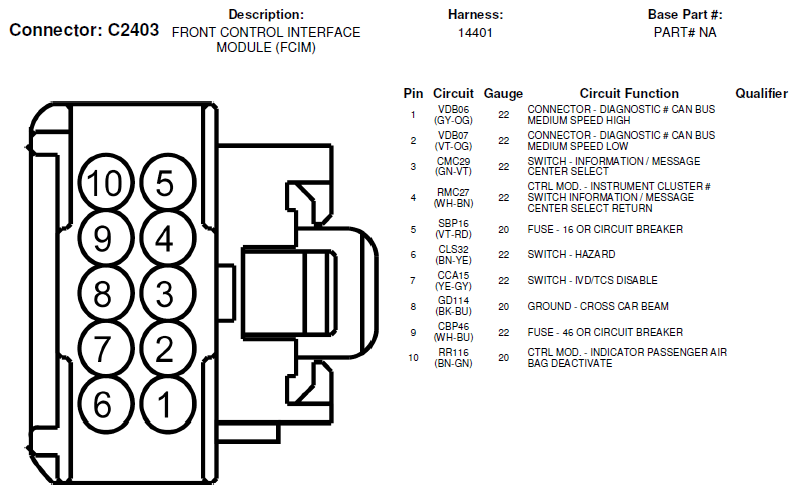 Connector: C2403

Description:
FRONT CONTROL INTERFACE MODULE (FCIM)

Harness:
14401

Base Part #:
PART# NA

10 5
9 4
8 3
7 2
6 1

| Pin | Circuit | Gauge | Circuit Function | Qualifier |
|---|---|---|---|---|
| 1 | VDB06 (GY-OG) | 22 | CONNECTOR - DIAGNOSTIC # CAN BUS MEDIUM SPEED HIGH | |
| 2 | VDB07 (VT-OG) | 22 | CONNECTOR - DIAGNOSTIC # CAN BUS MEDIUM SPEED LOW | |
| 3 | CMC29 (GN-VT) | 22 | SWITCH - INFORMATION / MESSAGE CENTER SELECT | |
| 4 | RMC27 (WH-BN) | 22 | CTRL MOD. - INSTRUMENT CLUSTER # SWITCH INFORMATION / MESSAGE CENTER SELECT RETURN | |
| 5 | SBP16 (VT-RD) | 20 | FUSE - 16 OR CIRCUIT BREAKER | |
| 6 | CLS32 (BN-YE) | 22 | SWITCH - HAZARD | |
| 7 | CCA15 (YE-GY) | 22 | SWITCH - IVD/TCS DISABLE | |
| 8 | GD114 (BK-BU) | 20 | GROUND - CROSS CAR BEAM | |
| 9 | CBP46 (WH-BU) | 22 | FUSE - 46 OR CIRCUIT BREAKER | |
| 10 | RR116 (BN-GN) | 20 | CTRL MOD. - INDICATOR PASSENGER AIR BAG DEACTIVATE | |