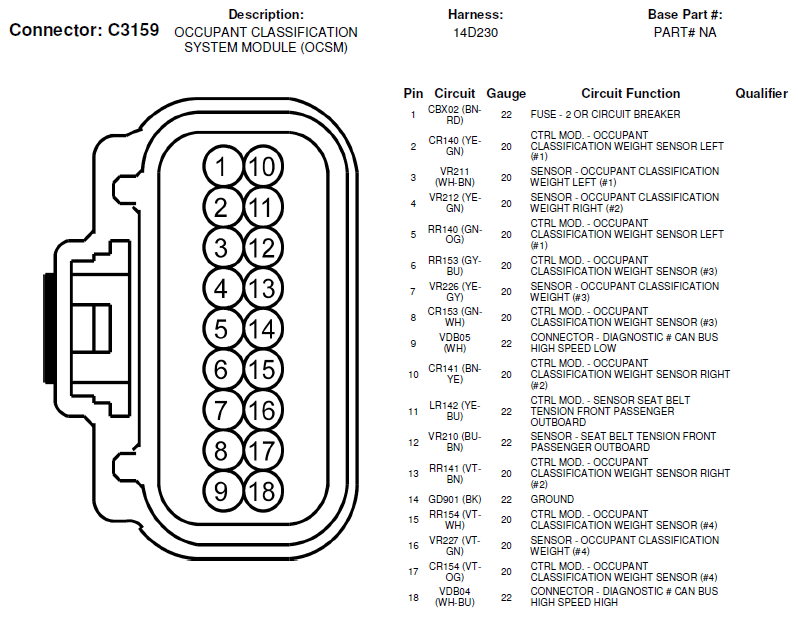 Connector: C3159

Description:
OCCUPANT CLASSIFICATION SYSTEM MODULE (OCSM)

Harness:
14D230

Base Part #:
PART# NA

1 10
2 11
3 12
4 13
5 14
6 15
7 16
8 17
9 18

| Pin | Circuit | Gauge | Circuit Function | Qualifier |
|---|---|---|---|---|
| 1 | CBX02 (BN-RD) | 22 | FUSE - 2 OR CIRCUIT BREAKER | |
| 2 | CR140 (YE-GN) | 20 | CTRL MOD. - OCCUPANT CLASSIFICATION WEIGHT SENSOR LEFT (#1) | |
| 3 | VR211 (WH-BN) | 20 | SENSOR - OCCUPANT CLASSIFICATION WEIGHT LEFT (#1) | |
| 4 | VR212 (YE-GN) | 20 | SENSOR - OCCUPANT CLASSIFICATION WEIGHT RIGHT (#2) | |
| 5 | RR140 (GN-OG) | 20 | CTRL MOD. - OCCUPANT CLASSIFICATION WEIGHT SENSOR LEFT (#1) | |
| 6 | RR153 (GY-BU) | 20 | CTRL MOD. - OCCUPANT CLASSIFICATION WEIGHT SENSOR (#3) | |
| 7 | VR226 (YE-GY) | 20 | SENSOR - OCCUPANT CLASSIFICATION WEIGHT (#3) | |
| 8 | CR153 (GN-WH) | 20 | CTRL MOD. - OCCUPANT CLASSIFICATION WEIGHT SENSOR (#3) | |
| 9 | VDB05 (WH) | 22 | CONNECTOR - DIAGNOSTIC # CAN BUS HIGH SPEED LOW | |
| 10 | CR141 (BN-YE) | 20 | CTRL MOD. - OCCUPANT CLASSIFICATION WEIGHT SENSOR RIGHT (#2) | |
| 11 | LR142 (YE-BU) | 22 | CTRL MOD. - SENSOR SEAT BELT TENSION FRONT PASSENGER OUTBOARD | |
| 12 | VR210 (BU-BN) | 22 | SENSOR - SEAT BELT TENSION FRONT PASSENGER OUTBOARD | |
| 13 | RR141 (VT-BN) | 20 | CTRL MOD. - OCCUPANT CLASSIFICATION WEIGHT SENSOR RIGHT (#2) | |
| 14 | GD901 (BK) | 22 | GROUND | |
| 15 | RR154 (VT-WH) | 20 | CTRL MOD. - OCCUPANT CLASSIFICATION WEIGHT SENSOR (#4) | |
| 16 | VR227 (VT-GN) | 20 | SENSOR - OCCUPANT CLASSIFICATION WEIGHT (#4) | |
| 17 | CR154 (VT-OG) | 20 | CTRL MOD. - OCCUPANT CLASSIFICATION WEIGHT SENSOR (#4) | |
| 18 | VDB04 (WH-BU) | 22 | CONNECTOR - DIAGNOSTIC # CAN BUS HIGH SPEED HIGH | |