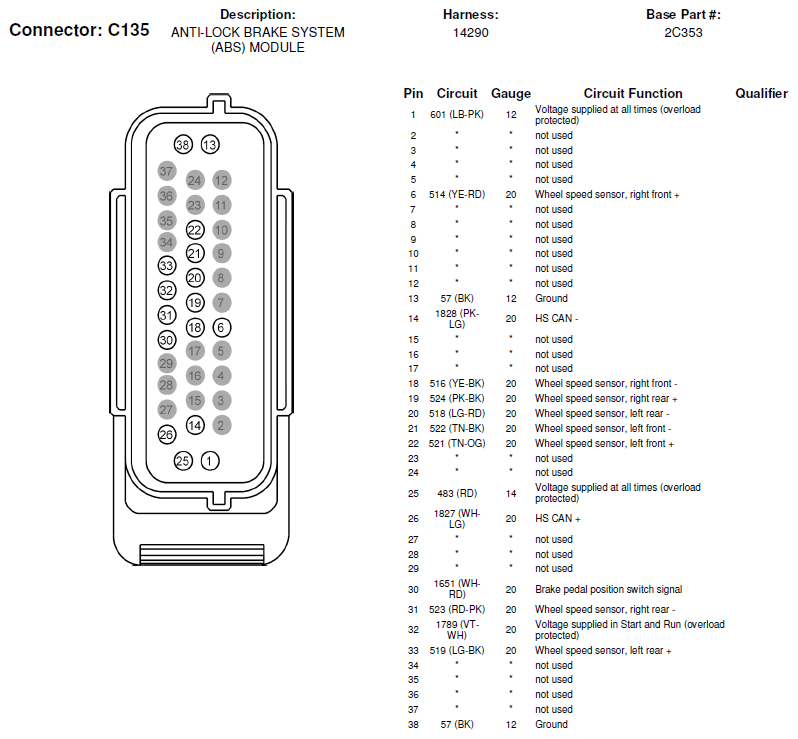 Connector: C135

Description:
ANTI-LOCK BRAKE SYSTEM (ABS) MODULE

Harness:
14290

Base Part #:
2C353

38 13
37 24 12
36 23 11
35 22 10
34 21 9
33 20 8
32 19 7
31 18 6
30 17 5
29 16 4
28 15 3
27 14 2
26
25 1

| Pin | Circuit | Gauge | Circuit Function | Qualifier |
|---|---|---|---|---|
| 1 | 601 (LB-PK) | 12 | Voltage supplied at all times (overload protected) | |
| 2 | * | * | not used | |
| 3 | * | * | not used | |
| 4 | * | * | not used | |
| 5 | * | * | not used | |
| 6 | 514 (YE-RD) | 20 | Wheel speed sensor, right front + | |
| 7 | * | * | not used | |
| 8 | * | * | not used | |
| 9 | * | * | not used | |
| 10 | * | * | not used | |
| 11 | * | * | not used | |
| 12 | * | * | not used | |
| 13 | 57 (BK) | 12 | Ground | |
| 14 | 1828 (PK-LG) | 20 | HS CAN - | |
| 15 | * | * | not used | |
| 16 | * | * | not used | |
| 17 | * | * | not used | |
| 18 | 516 (YE-BK) | 20 | Wheel speed sensor, right front - | |
| 19 | 524 (PK-BK) | 20 | Wheel speed sensor, right rear + | |
| 20 | 518 (LG-RD) | 20 | Wheel speed sensor, left rear - | |
| 21 | 522 (TN-BK) | 20 | Wheel speed sensor, left front - | |
| 22 | 521 (TN-OG) | 20 | Wheel speed sensor, left front + | |
| 23 | * | * | not used | |
| 24 | * | * | not used | |
| 25 | 483 (RD) | 14 | Voltage supplied at all times (overload protected) | |
| 26 | 1827 (WH-LG) | 20 | HS CAN + | |
| 27 | * | * | not used | |
| 28 | * | * | not used | |
| 29 | * | * | not used | |
| 30 | 1651 (WH-RD) | 20 | Brake pedal position switch signal | |
| 31 | 523 (RD-PK) | 20 | Wheel speed sensor, right rear - | |
| 32 | 1789 (VT-WH) | 20 | Voltage supplied in Start and Run (overload protected) | |
| 33 | 519 (LG-BK) | 20 | Wheel speed sensor, left rear + | |
| 34 | * | * | not used | |
| 35 | * | * | not used | |
| 36 | * | * | not used | |
| 37 | * | * | not used | |
| 38 | 57 (BK) | 12 | Ground | |