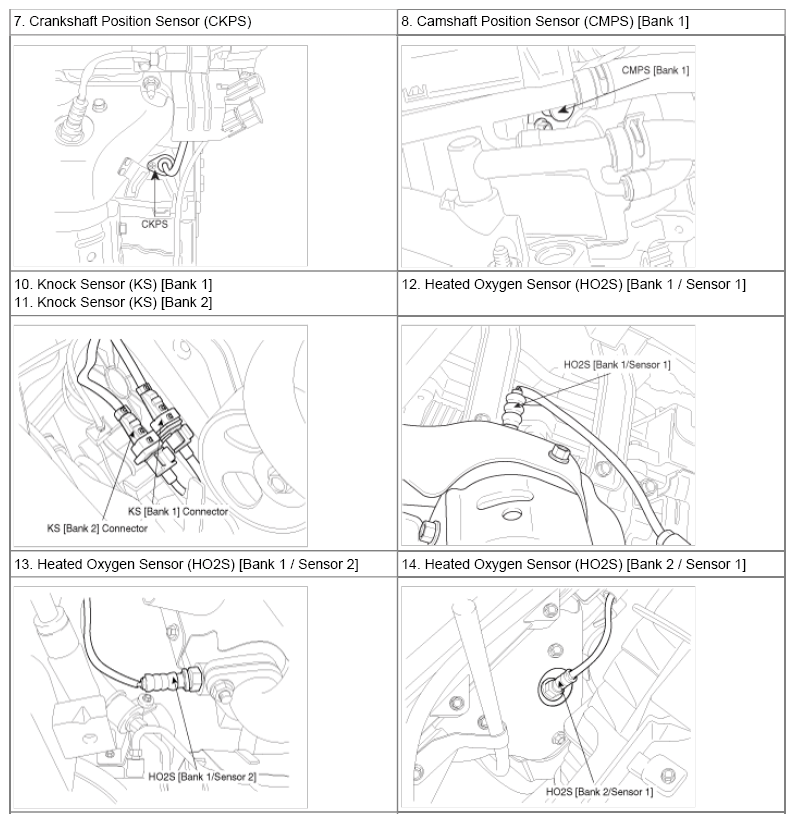 | 7. Crankshaft Position Sensor (CKPS) | 8. Camshaft Position Sensor (CMPS) [Bank 1] |
|---|---|
| CKPS | CMPS [Bank 1] |
| 10. Knock Sensor (KS) [Bank 1] 11. Knock Sensor (KS) [Bank 2] | 12. Heated Oxygen Sensor (HO2S) [Bank 1 / Sensor 1] |
| KS [Bank 1] Connector KS [Bank 2] Connector | HO2S [Bank 1/Sensor 1] |
| 13. Heated Oxygen Sensor (HO2S) [Bank 1 / Sensor 2] | 14. Heated Oxygen Sensor (HO2S) [Bank 2 / Sensor 1] |
| HO2S [Bank 1/Sensor 2] | HO2S [Bank 2/Sensor 1] |