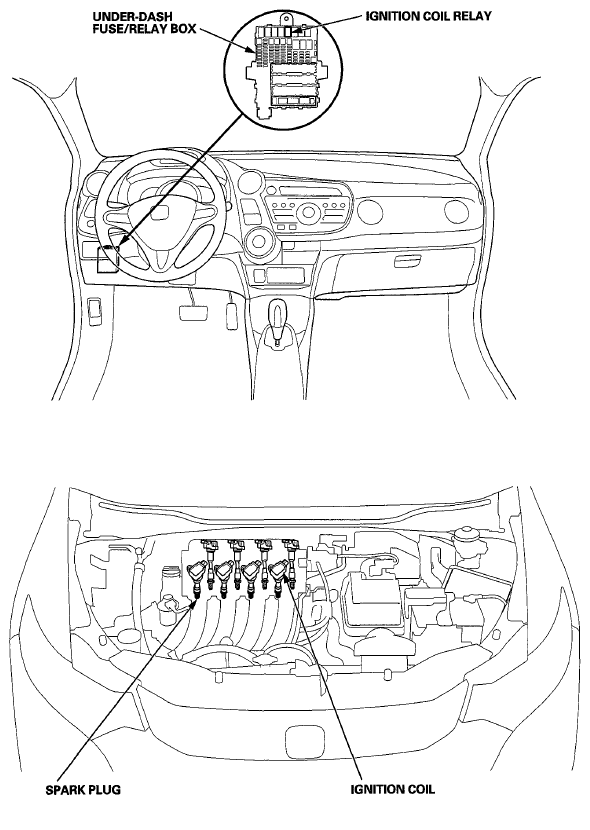 UNDER-DASH FUSE/RELAY BOX

IGNITION COIL RELAY

SPARK PLUG

IGNITION COIL