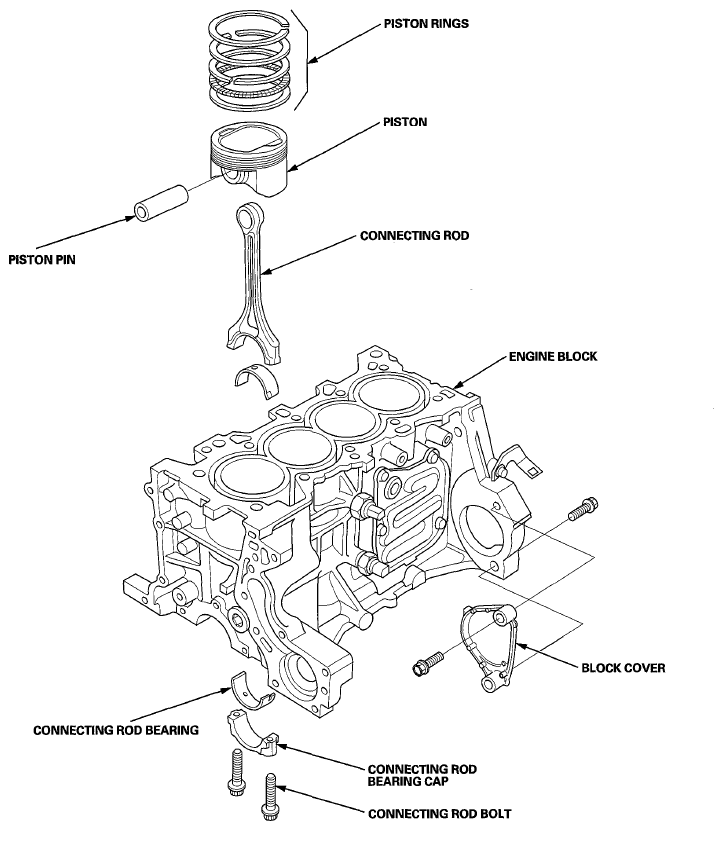 PISTON RINGS

PISTON

PISTON PIN

CONNECTING ROD

ENGINE BLOCK

BLOCK COVER

CONNECTING ROD BEARING

CONNECTING ROD BEARING CAP

CONNECTING ROD BOLT