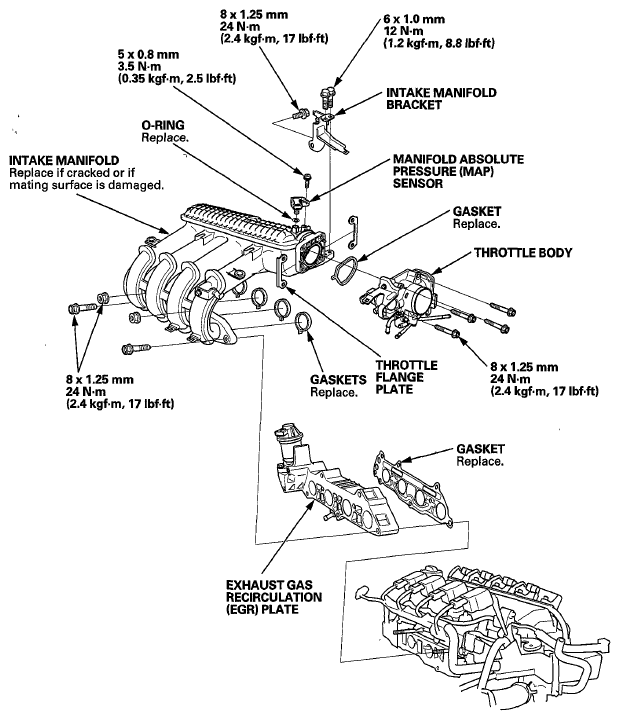 8 x 1.25 mm
24 N·m
(2.4 kgf·m, 17 lbf·ft)

6 x 1.0 mm
12 N·m
(1.2 kgf·m, 8.8 lbf·ft)

5 x 0.8 mm
3.5 N·m
(0.35 kgf·m, 2.5 lbf·ft)

INTAKE MANIFOLD BRACKET

O-RING
Replace.

INTAKE MANIFOLD
Replace if cracked or if mating surface is damaged.

MANIFOLD ABSOLUTE PRESSURE (MAP) SENSOR

GASKET
Replace.

THROTTLE BODY

8 x 1.25 mm
24 N·m
(2.4 kgf·m, 17 lbf·ft)

GASKETS
Replace.

THROTTLE FLANGE PLATE

8 x 1.25 mm
24 N·m
(2.4 kgf·m, 17 lbf·ft)

GASKET
Replace.

EXHAUST GAS RECIRCULATION (EGR) PLATE