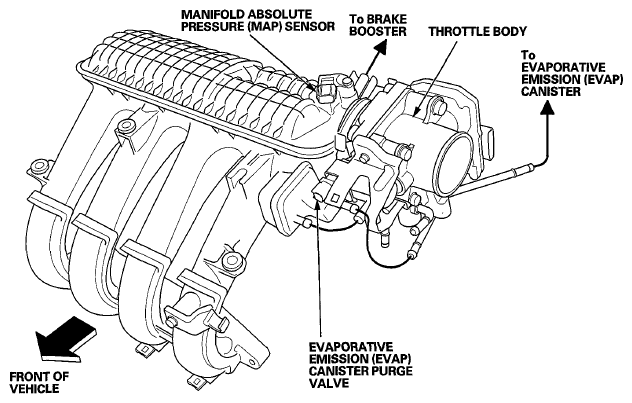 MANIFOLD ABSOLUTE PRESSURE (MAP) SENSOR

To BRAKE BOOSTER

THROTTLE BODY

To EVAPORATIVE EMISSION (EVAP) CANISTER

EVAPORATIVE EMISSION (EVAP) CANISTER PURGE VALVE

FRONT OF VEHICLE