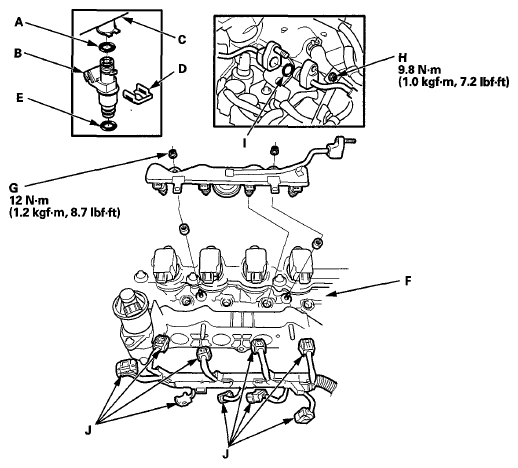 A
B
C
D
E
H
9.8 N·m
(1.0 kgf·m, 7.2 lbf·ft)
I
G
12 N·m
(1.2 kgf·m, 8.7 lbf·ft)
F
J
J