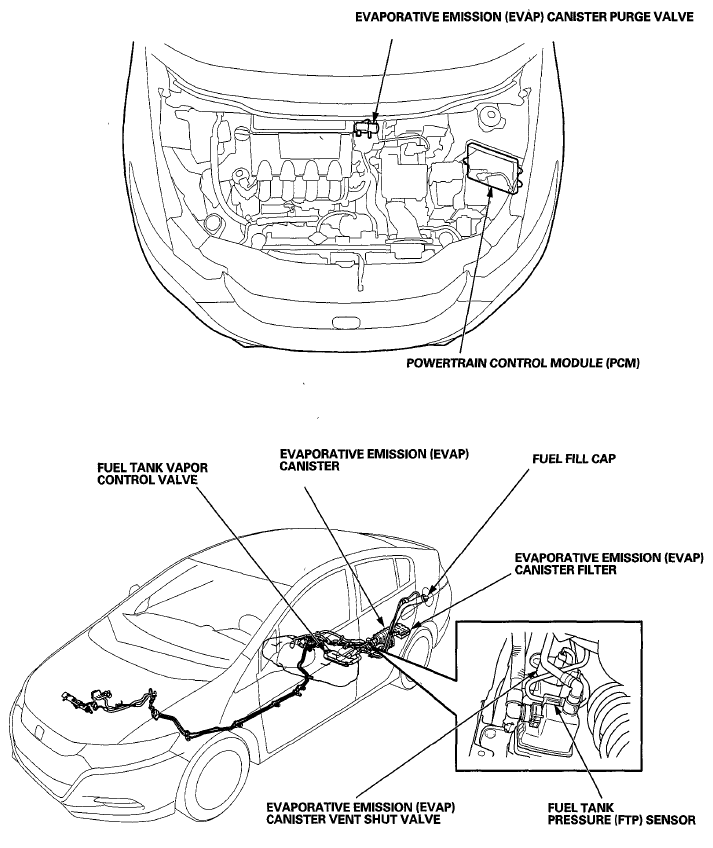 EVAPORATIVE EMISSION (EVAP) CANISTER PURGE VALVE

POWERTRAIN CONTROL MODULE (PCM)

FUEL TANK VAPOR CONTROL VALVE

EVAPORATIVE EMISSION (EVAP) CANISTER

FUEL FILL CAP

EVAPORATIVE EMISSION (EVAP) CANISTER FILTER

EVAPORATIVE EMISSION (EVAP) CANISTER VENT SHUT VALVE

FUEL TANK PRESSURE (FTP) SENSOR