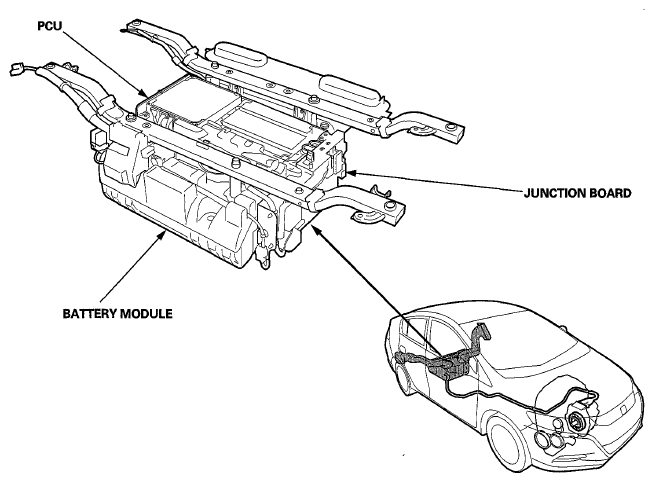 PCU

JUNCTION BOARD

BATTERY MODULE