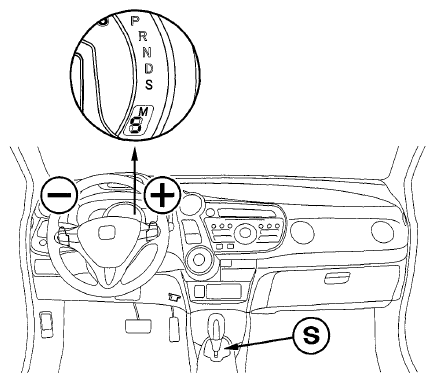 P
R
N
D
S
M
6

−
+

S