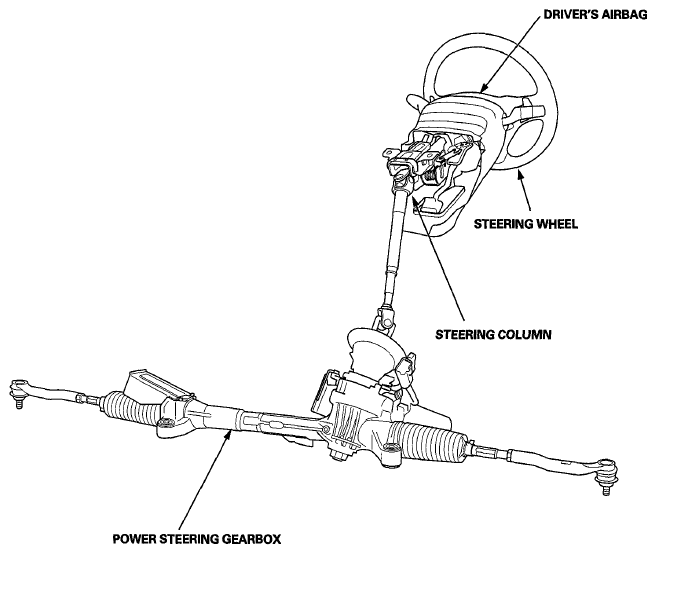 DRIVER'S AIRBAG

STEERING WHEEL

STEERING COLUMN

POWER STEERING GEARBOX