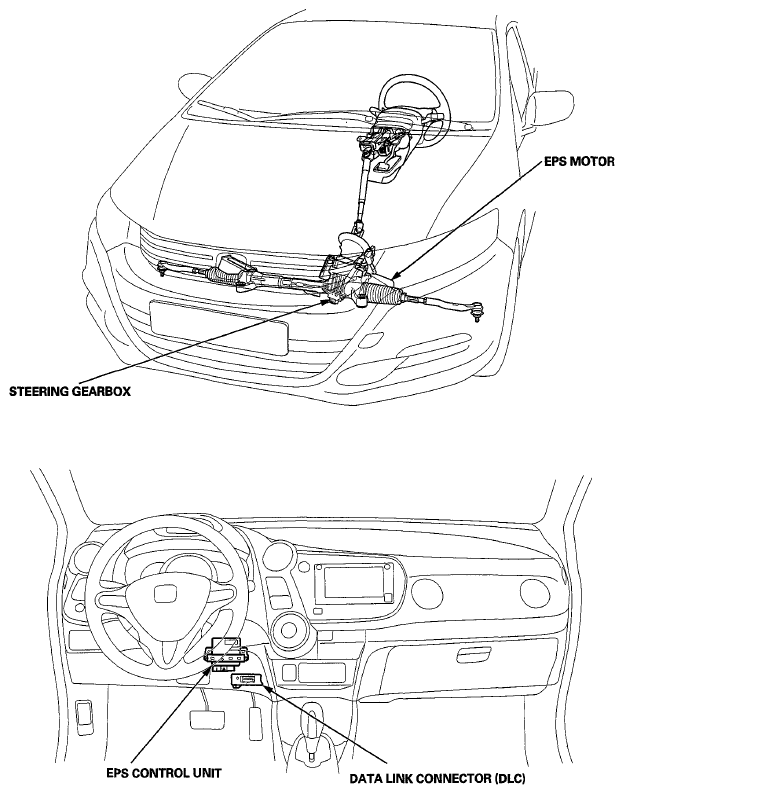 EPS MOTOR

STEERING GEARBOX

EPS CONTROL UNIT

DATA LINK CONNECTOR (DLC)