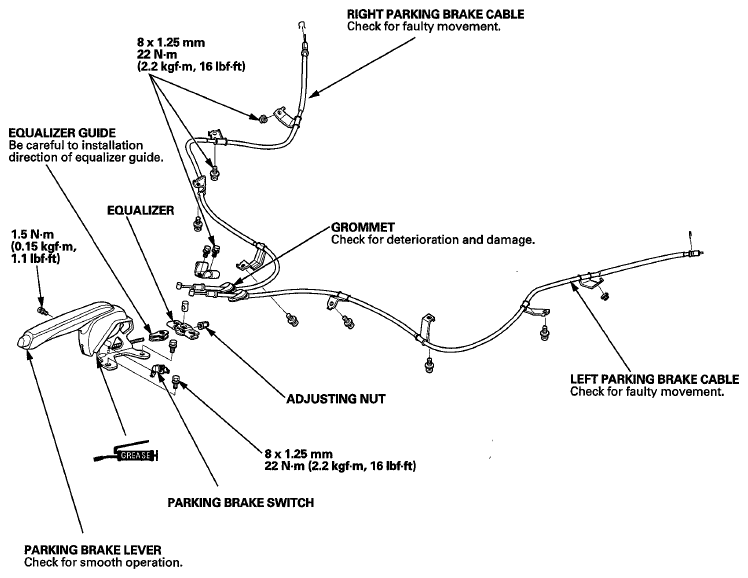 RIGHT PARKING BRAKE CABLE
Check for faulty movement.

8 x 1.25 mm
22 N·m
(2.2 kgf·m, 16 lbf·ft)

EQUALIZER GUIDE
Be careful to installation direction of equalizer guide.

EQUALIZER

1.5 N·m
(0.15 kgf·m,
1.1 lbf·ft)

GROMMET
Check for deterioration and damage.

LEFT PARKING BRAKE CABLE
Check for faulty movement.

ADJUSTING NUT

GREASE

8 x 1.25 mm
22 N·m (2.2 kgf·m, 16 lbf·ft)

PARKING BRAKE SWITCH

PARKING BRAKE LEVER
Check for smooth operation.