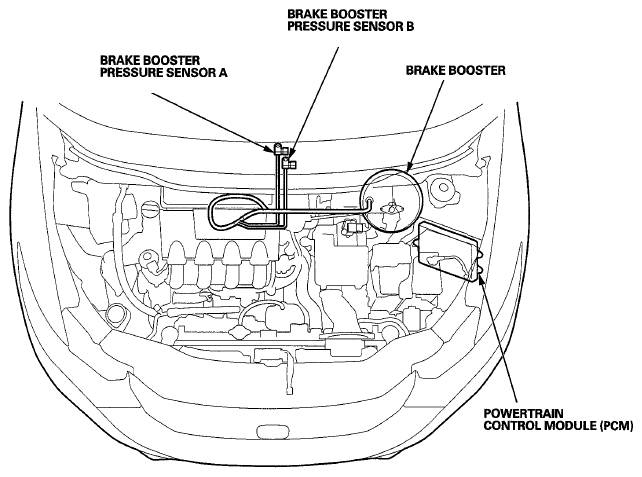 BRAKE BOOSTER
PRESSURE SENSOR B

BRAKE BOOSTER
PRESSURE SENSOR A

BRAKE BOOSTER

POWERTRAIN
CONTROL MODULE (PCM)