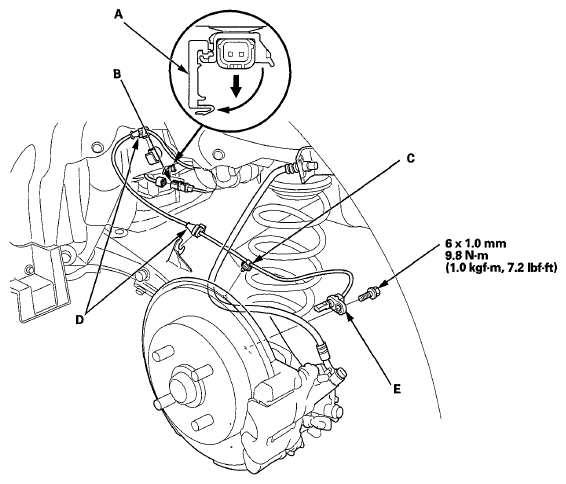 A

B

C

6 x 1.0 mm
9.8 N·m
(1.0 kgf·m, 7.2 lbf·ft)

D

E