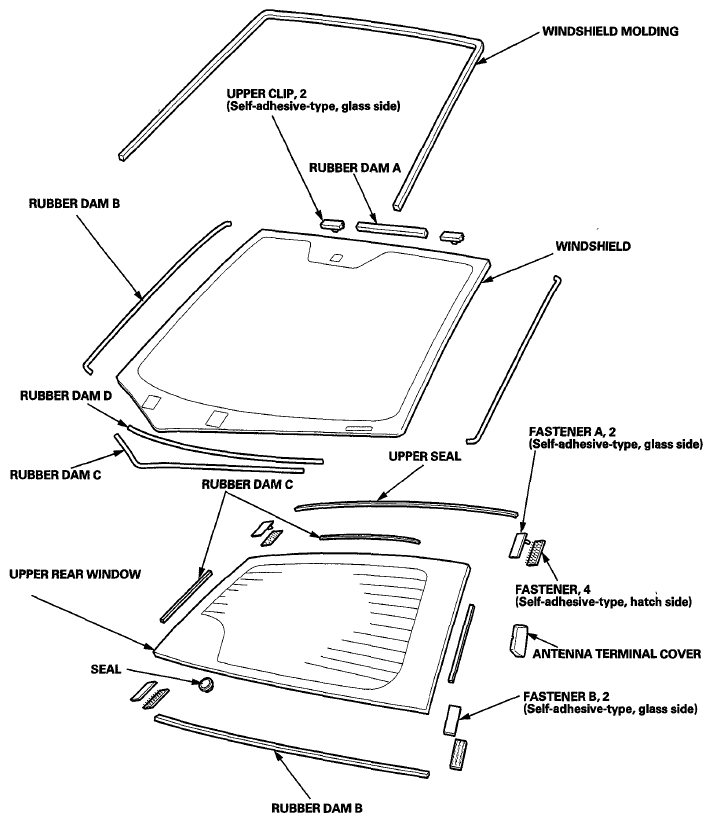 WINDSHIELD MOLDING

UPPER CLIP, 2
(Self-adhesive-type, glass side)

RUBBER DAM A

RUBBER DAM B

WINDSHIELD

RUBBER DAM D

RUBBER DAM C

FASTENER A, 2
(Self-adhesive-type, glass side)

UPPER SEAL

RUBBER DAM C

UPPER REAR WINDOW

FASTENER, 4
(Self-adhesive-type, hatch side)

ANTENNA TERMINAL COVER

SEAL

FASTENER B, 2
(Self-adhesive-type, glass side)

RUBBER DAM B