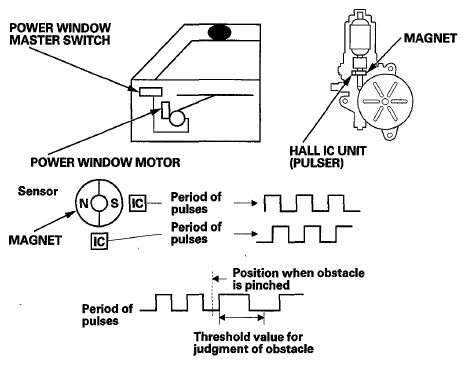 POWER WINDOW MASTER SWITCH

MAGNET

POWER WINDOW MOTOR

HALL IC UNIT (PULSER)

Sensor

N

S

IC

Period of pulses

MAGNET

IC

Period of pulses

Position when obstacle is pinched

Period of pulses

Threshold value for judgment of obstacle