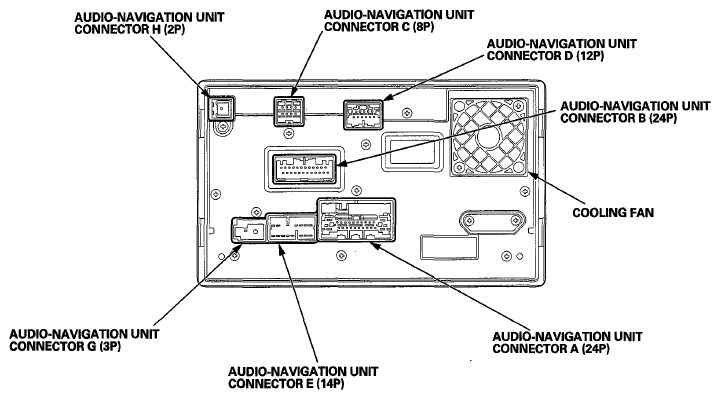 AUDIO-NAVIGATION UNIT CONNECTOR H (2P)

AUDIO-NAVIGATION UNIT CONNECTOR C (8P)

AUDIO-NAVIGATION UNIT CONNECTOR D (12P)

AUDIO-NAVIGATION UNIT CONNECTOR B (24P)

COOLING FAN

AUDIO-NAVIGATION UNIT CONNECTOR G (3P)

AUDIO-NAVIGATION UNIT CONNECTOR E (14P)

AUDIO-NAVIGATION UNIT CONNECTOR A (24P)