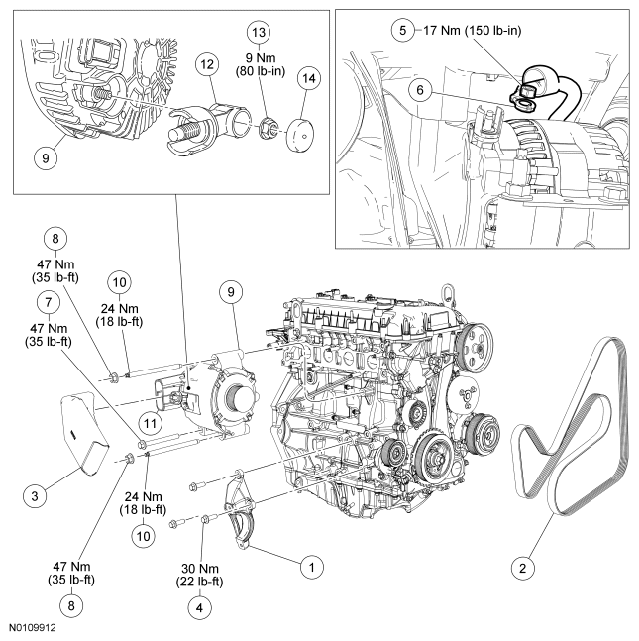 13
9 Nm
(80 lb-in)

12

14

9

5 17 Nm (150 lb-in)

6

8
47 Nm
(35 lb-ft)

10
24 Nm
(18 lb-ft)

7
47 Nm
(35 lb-ft)

9

11

3

24 Nm
(18 lb-ft)
10

47 Nm
(35 lb-ft)
8

30 Nm
(22 lb-ft)
4

1

2

N0109912