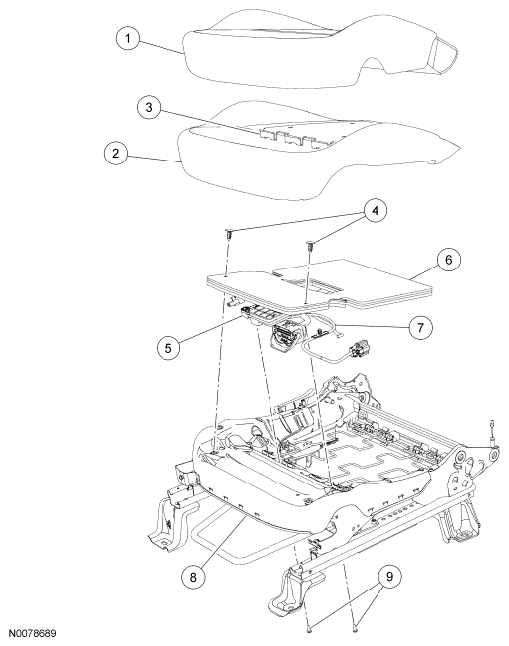 1
3
2
4
6
7
5
8
9
N0078689