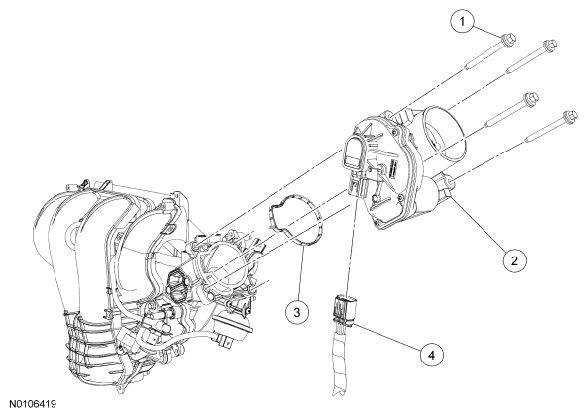 1
2
3
4
N0106419