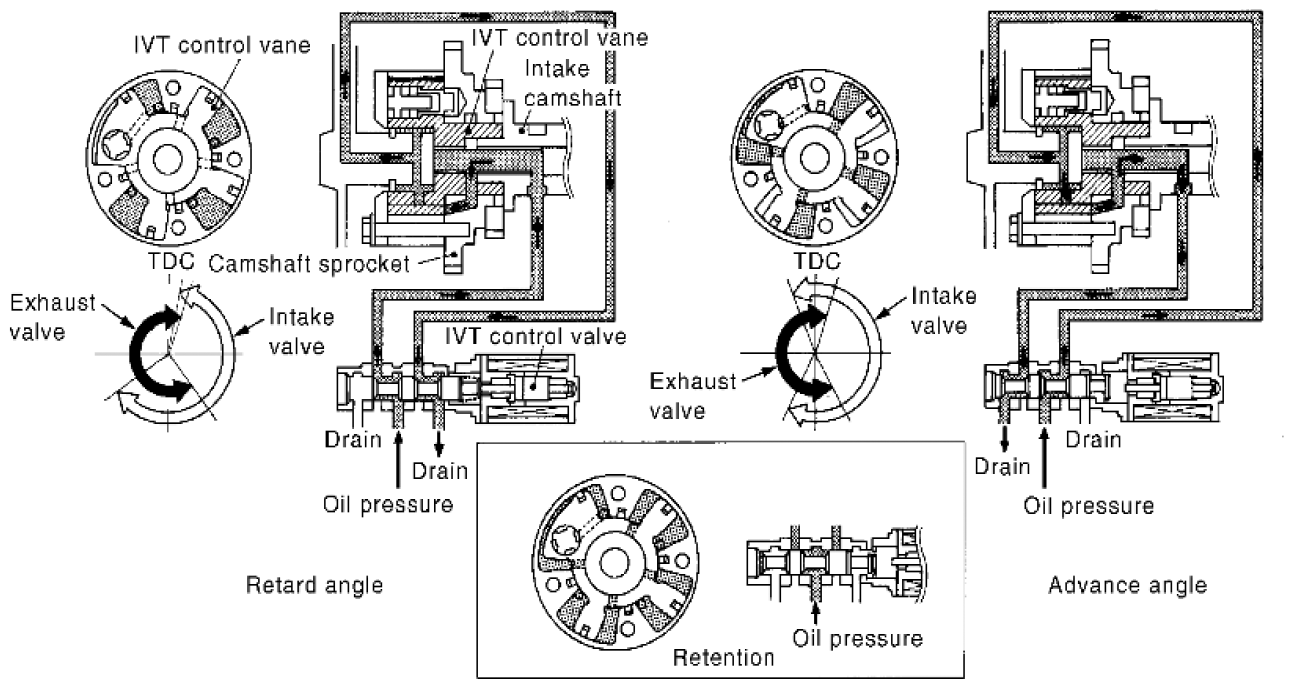 IVT control vane

IVT control vane

Intake camshaft

Camshaft sprocket

TDC

Exhaust valve

Intake valve

IVT control valve

Drain

Drain

Oil pressure

Retard angle

TDC

Intake valve

Exhaust valve

Drain

Drain

Oil pressure

Advance angle

Oil pressure

Retention